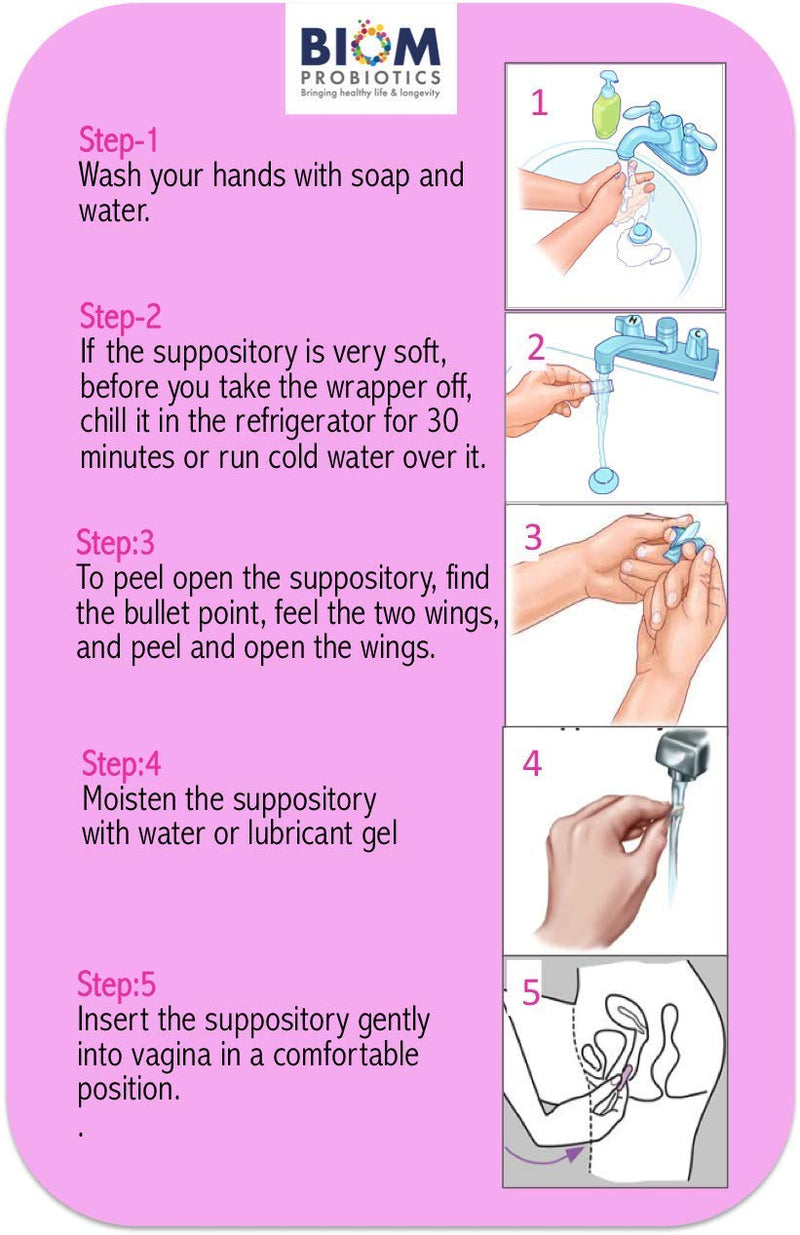 BIOM
PROBIOTICS
Bringing healthy life & longevity

Step-1
Wash your hands with soap and water.

1

Step-2
If the suppository is very soft, before you take the wrapper off, chill it in the refrigerator for 30 minutes or run cold water over it.

2

Step:3
To peel open the suppository, find the bullet point, feel the two wings, and peel and open the wings.

3

Step:4
Moisten the suppository with water or lubricant gel

4

Step:5
Insert the suppository gently into vagina in a comfortable position.
.

5